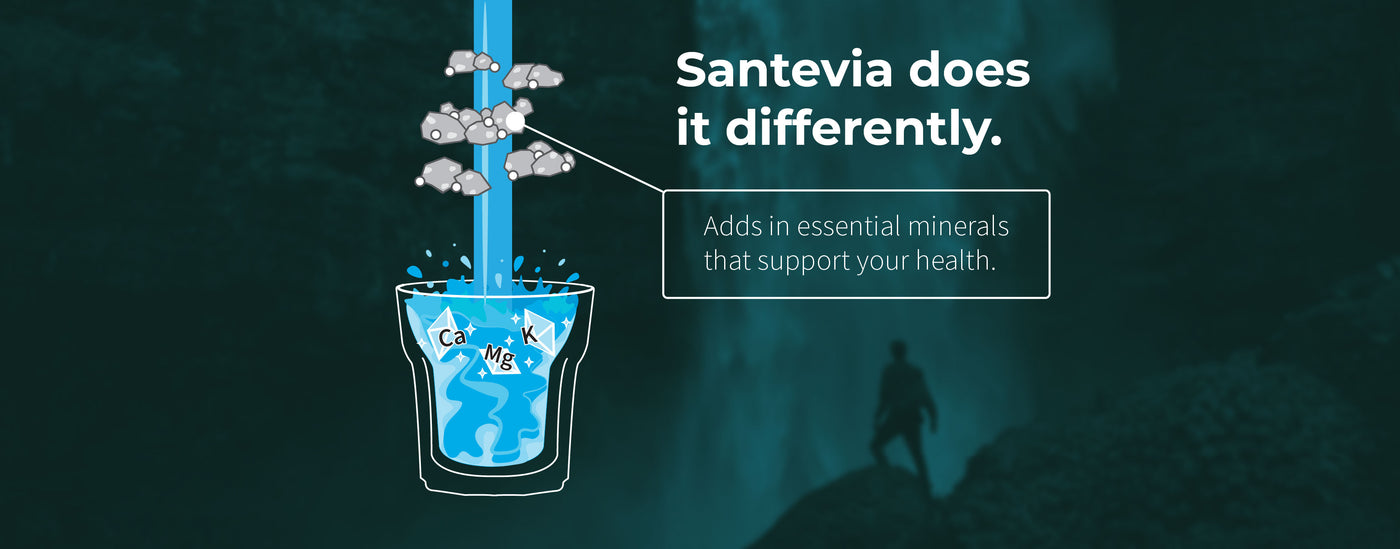 Santevia does it differently.

Adds in essential minerals that support your health.

Ca

Mg

K